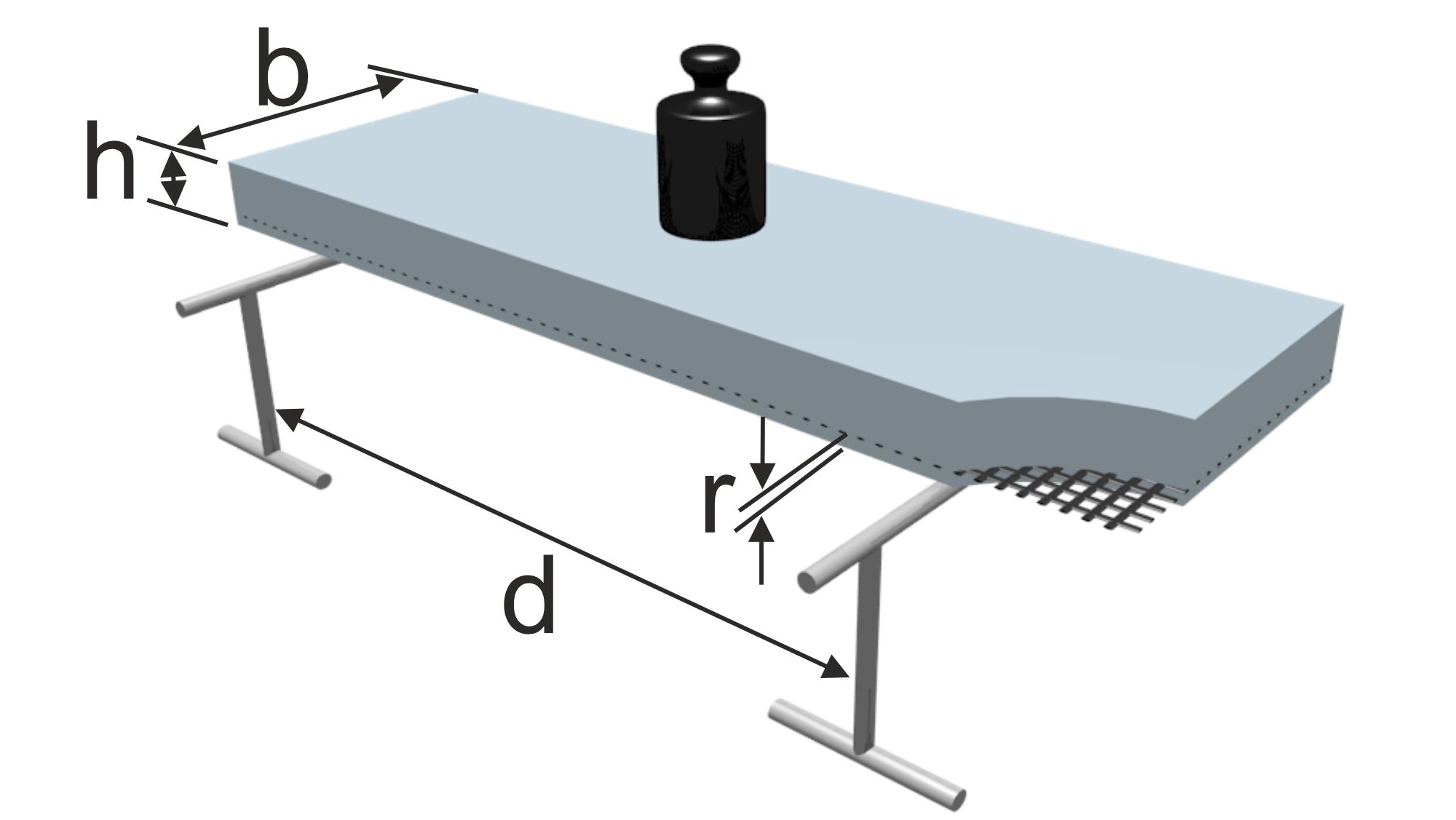 b
h
r
d